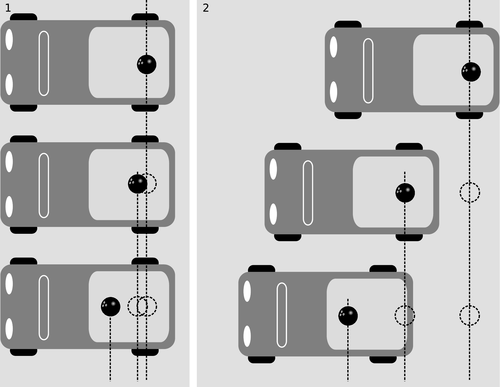 1

2